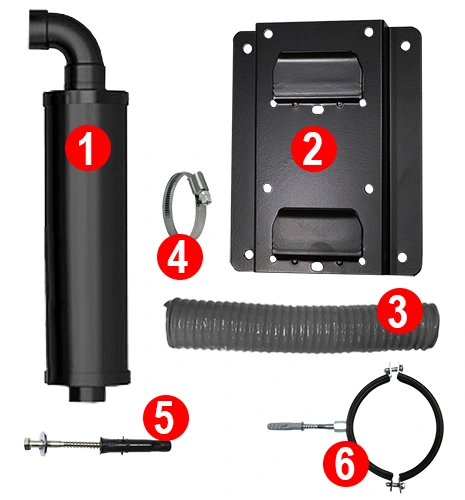 1

2

4

3

5

6